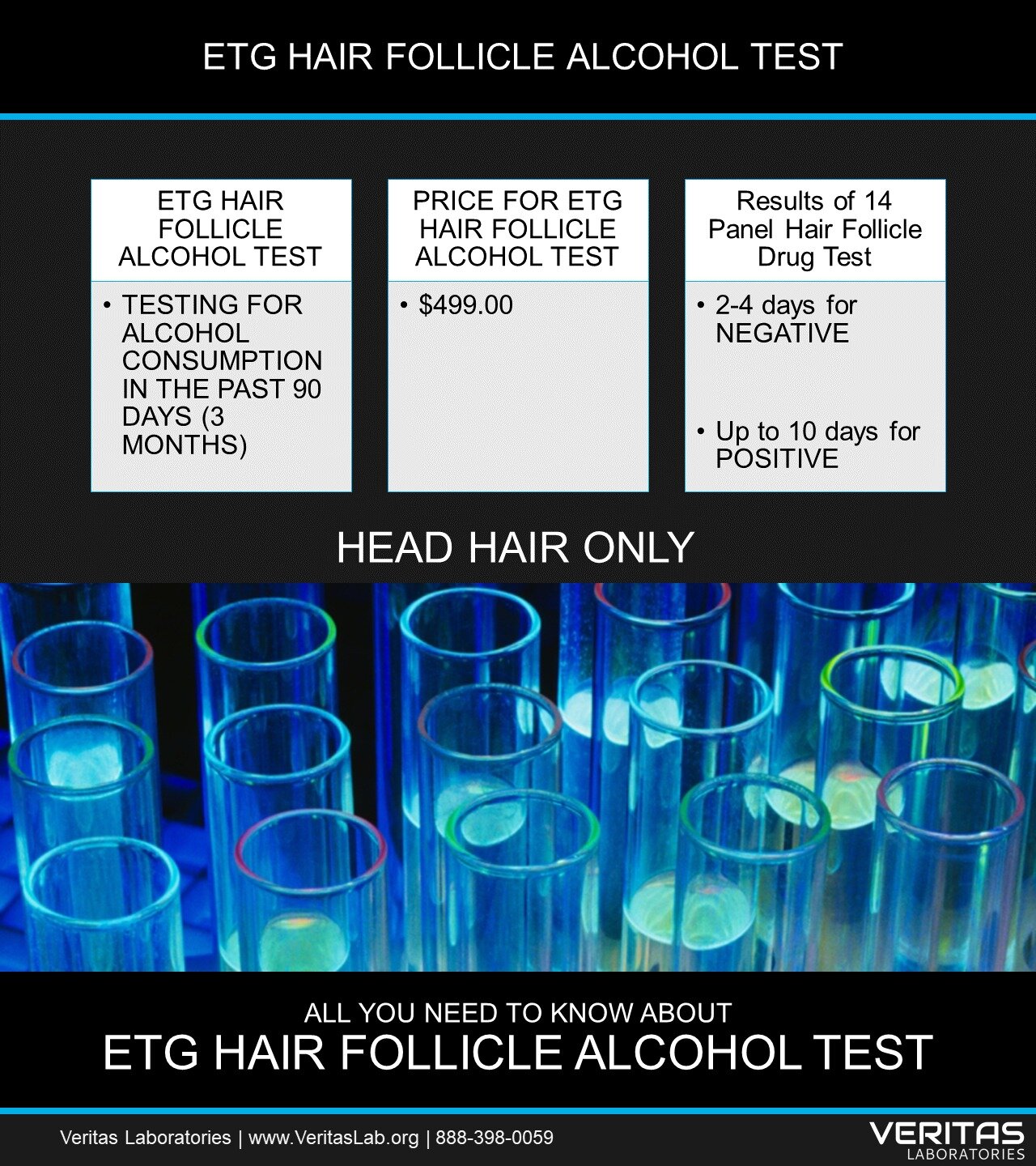 ETG HAIR FOLLICLE ALCOHOL TEST

ETG HAIR FOLLICLE ALCOHOL TEST

• TESTING FOR ALCOHOL CONSUMPTION IN THE PAST 90 DAYS (3 MONTHS)

PRICE FOR ETG HAIR FOLLICLE ALCOHOL TEST

• $499.00

Results of 14 Panel Hair Follicle Drug Test

• 2-4 days for NEGATIVE

• Up to 10 days for POSITIVE

HEAD HAIR ONLY

ALL YOU NEED TO KNOW ABOUT

ETG HAIR FOLLICLE ALCOHOL TEST

Veritas Laboratories | www.VeritasLab.org | 888-398-0059

VERITAS LABORATORIES